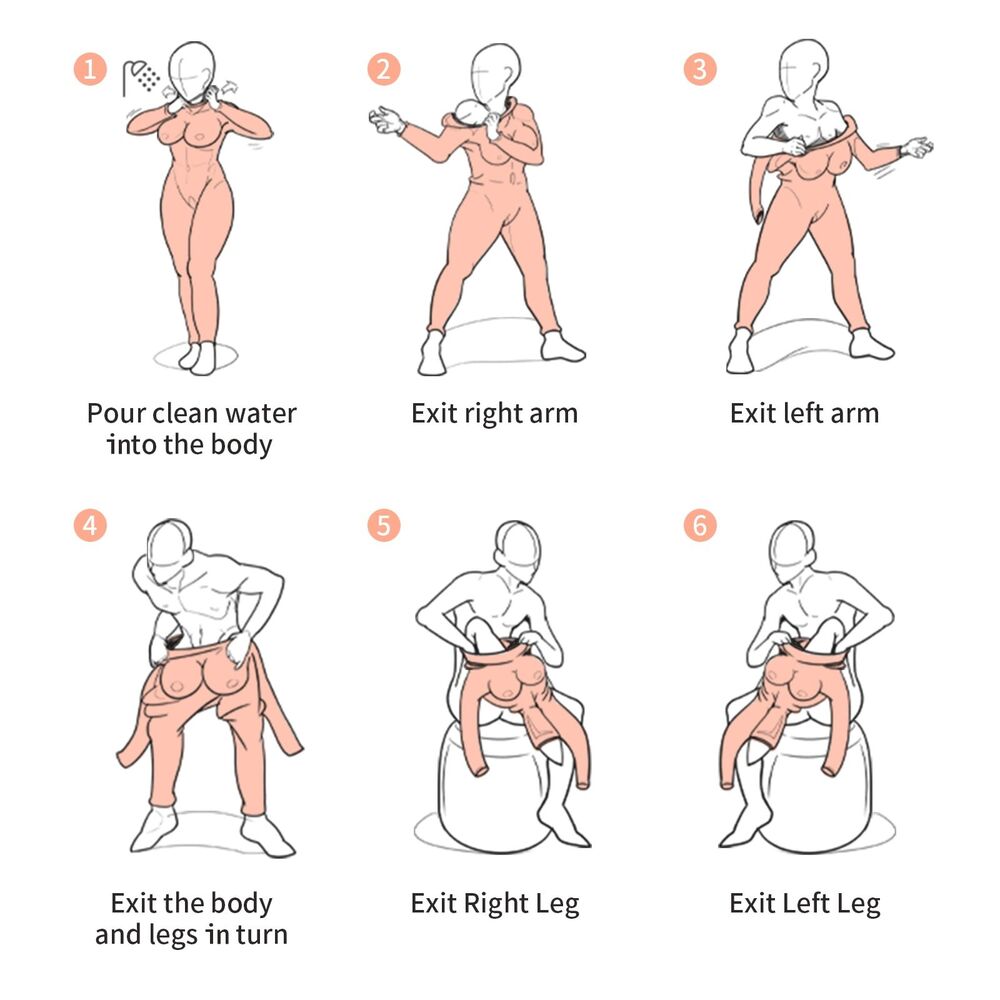 1
Pour clean water into the body

2
Exit right arm

3
Exit left arm

4
Exit the body and legs in turn

5
Exit Right Leg

6
Exit Left Leg