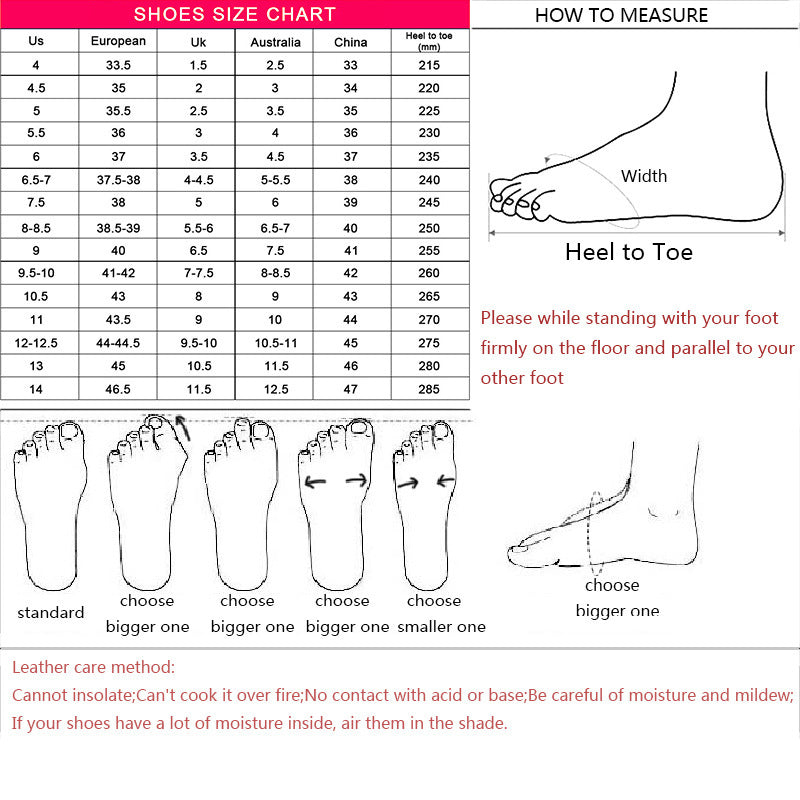 SHOES SIZE CHART

| Us | European | Uk | Australia | China | Heel to toe (mm) |
|---|---|---|---|---|---|
| 4 | 33.5 | 1.5 | 2.5 | 33 | 215 |
| 4.5 | 35 | 2 | 3 | 34 | 220 |
| 5 | 35.5 | 2.5 | 3.5 | 35 | 225 |
| 5.5 | 36 | 3 | 4 | 36 | 230 |
| 6 | 37 | 3.5 | 4.5 | 37 | 235 |
| 6.5-7 | 37.5-38 | 4-4.5 | 5-5.5 | 38 | 240 |
| 7.5 | 38 | 5 | 6 | 39 | 245 |
| 8-8.5 | 38.5-39 | 5.5-6 | 6.5-7 | 40 | 250 |
| 9 | 40 | 6.5 | 7.5 | 41 | 255 |
| 9.5-10 | 41-42 | 7-7.5 | 8-8.5 | 42 | 260 |
| 10.5 | 43 | 8 | 9 | 43 | 265 |
| 11 | 43.5 | 9 | 10 | 44 | 270 |
| 12-12.5 | 44-44.5 | 9.5-10 | 10.5-11 | 45 | 275 |
| 13 | 45 | 10.5 | 11.5 | 46 | 280 |
| 14 | 46.5 | 11.5 | 12.5 | 47 | 285 |

HOW TO MEASURE

Width

Heel to Toe

Please while standing with your foot firmly on the floor and parallel to your other foot

standard

choose bigger one

choose bigger one

choose bigger one

choose smaller one

choose bigger one

Leather care method:
Cannot insolate;Can't cook it over fire;No contact with acid or base;Be careful of moisture and mildew;
If your shoes have a lot of moisture inside, air them in the shade.